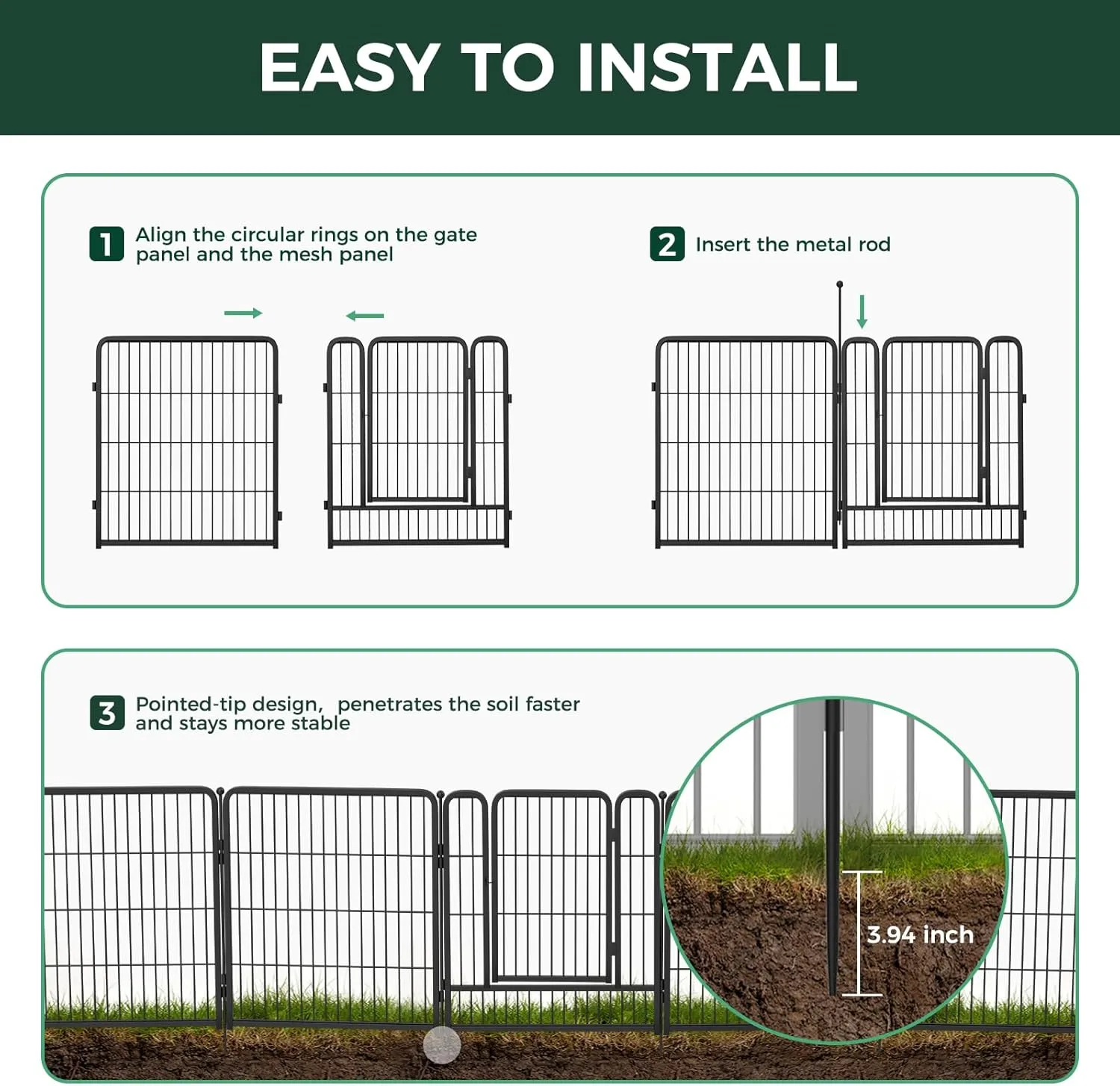 EASY TO INSTALL

1 Align the circular rings on the gate panel and the mesh panel

2 Insert the metal rod

3 Pointed-tip design, penetrates the soil faster and stays more stable

3.94 inch