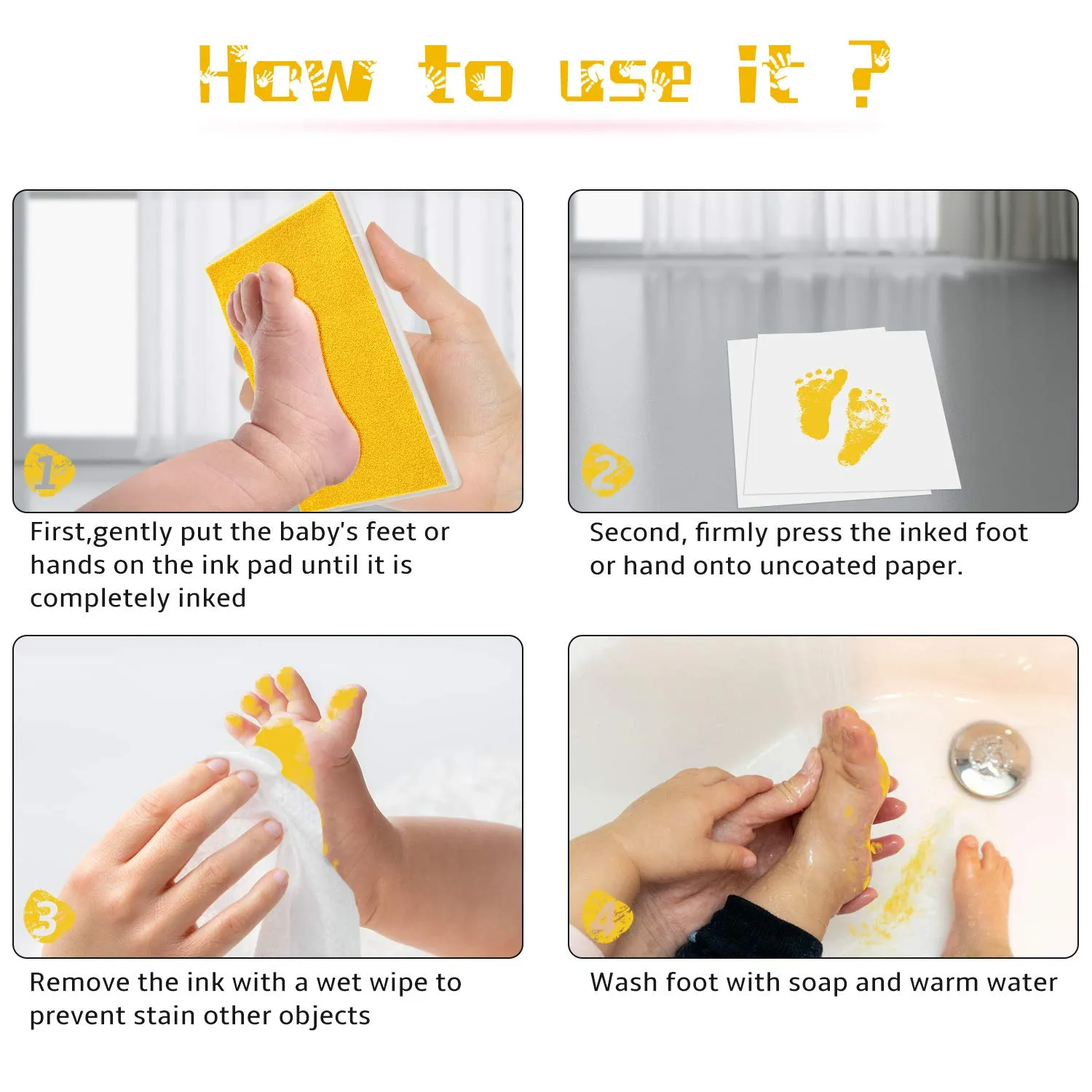 How to use it ?

1

First,gently put the baby's feet or hands on the ink pad until it is completely inked

2

Second, firmly press the inked foot or hand onto uncoated paper.

3

Remove the ink with a wet wipe to prevent stain other objects

4

Wash foot with soap and warm water