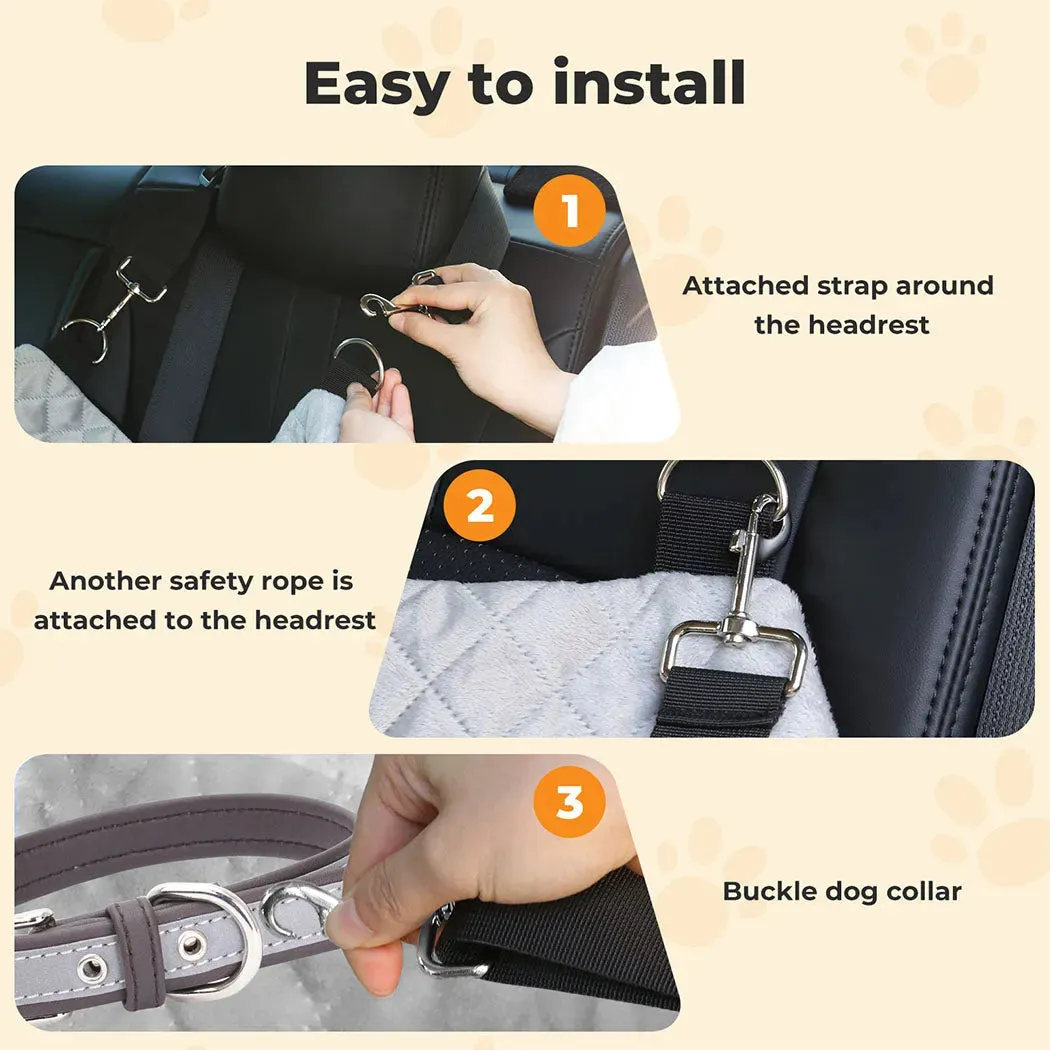 Easy to install

1

Attached strap around the headrest

2

Another safety rope is attached to the headrest

3

Buckle dog collar