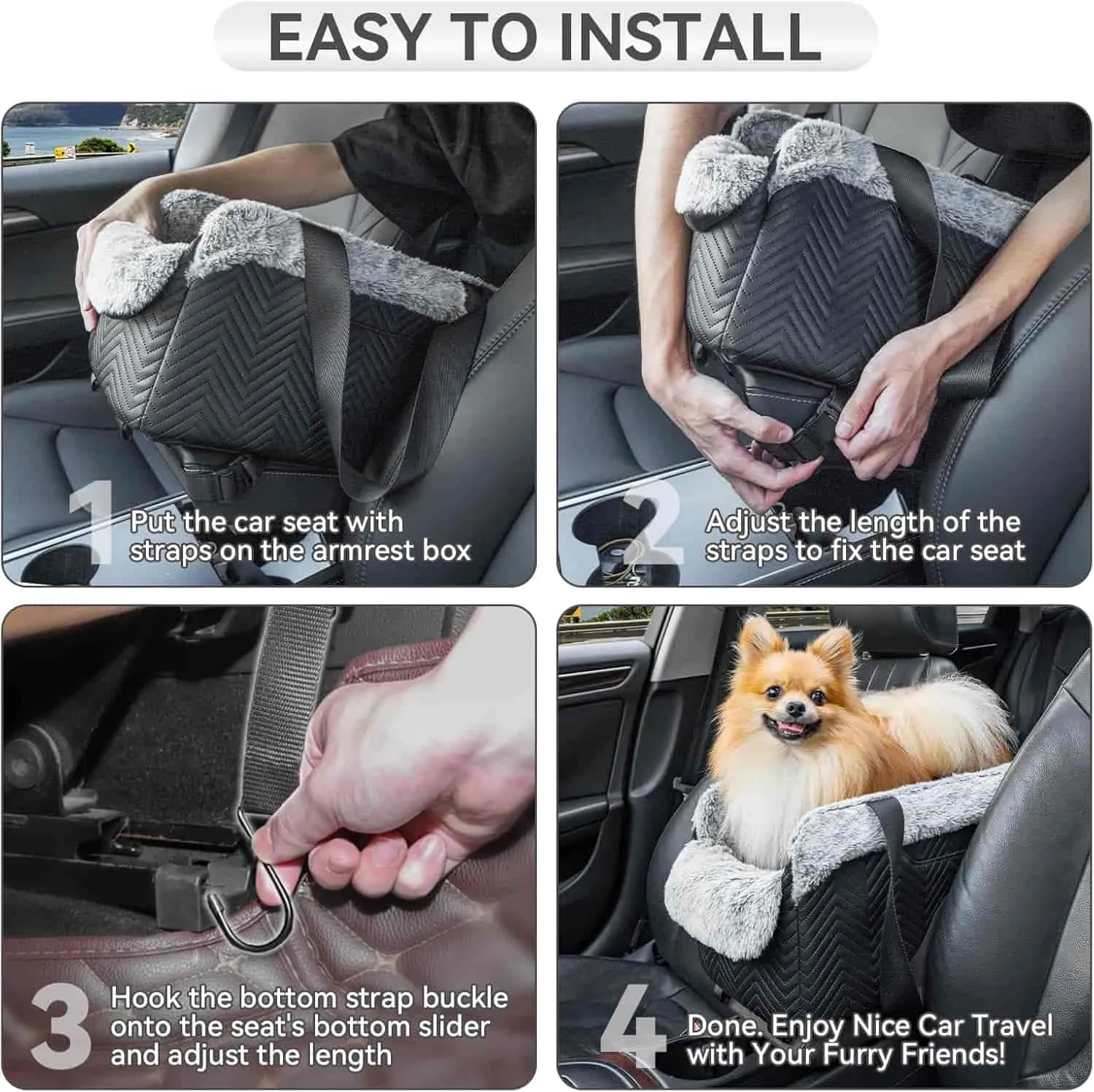 EASY TO INSTALL

1 Put the car seat with straps on the armrest box

2 Adjust the length of the straps to fix the car seat

3 Hook the bottom strap buckle onto the seat's bottom slider and adjust the length

4 Done. Enjoy Nice Car Travel with Your Furry Friends!